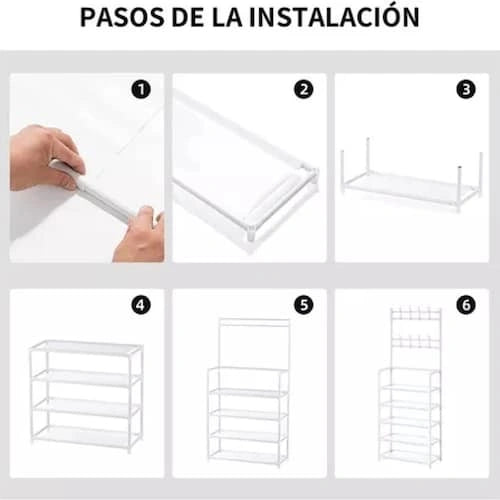 PASOS DE LA INSTALACIÓN

1

2

3

4

5

6