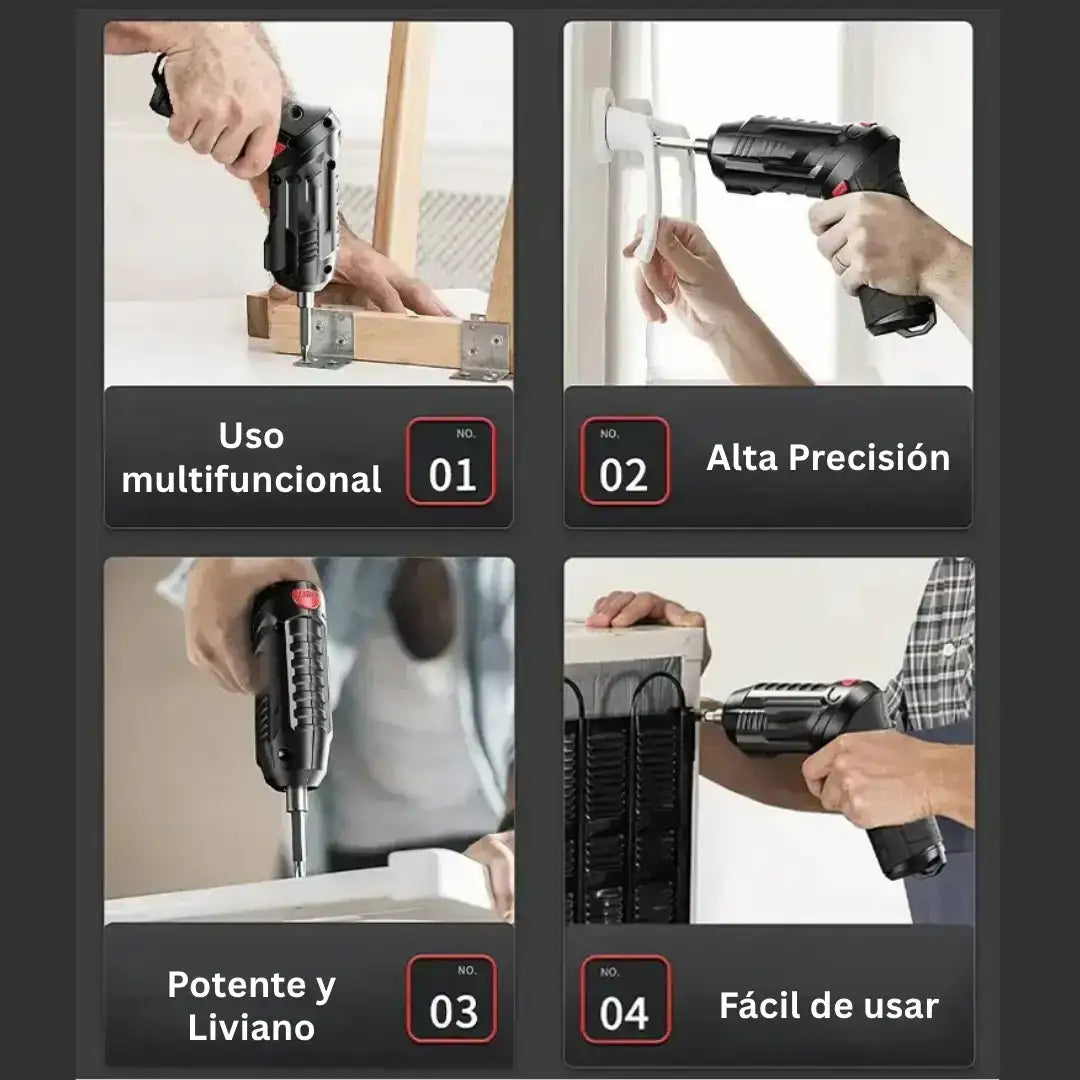 Uso multifuncional

NO.
01

NO.
02

Alta Precisión

Potente y Liviano

NO.
03

NO.
04

Fácil de usar