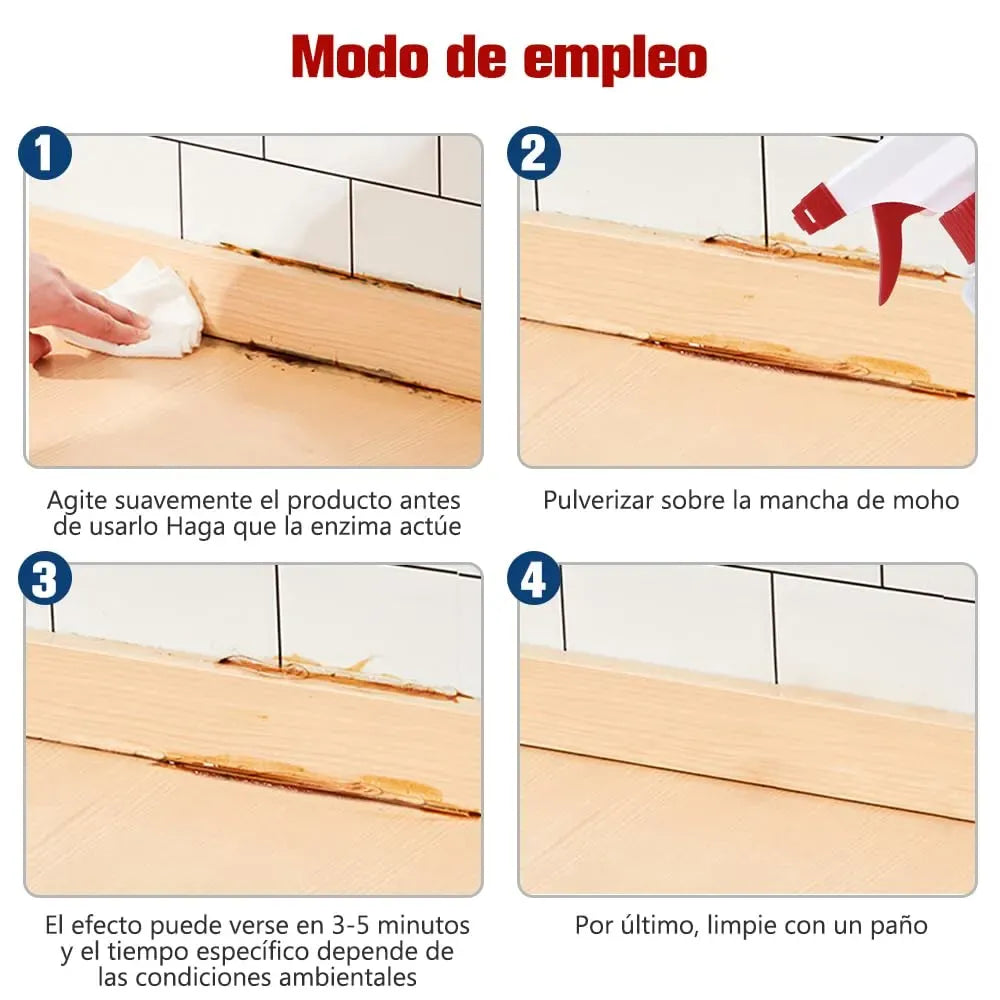 Modo de empleo

1

Agite suavemente el producto antes de usarlo Haga que la enzima actúe

2

Pulverizar sobre la mancha de moho

3

El efecto puede verse en 3-5 minutos y el tiempo específico depende de las condiciones ambientales

4

Por último, limpie con un paño